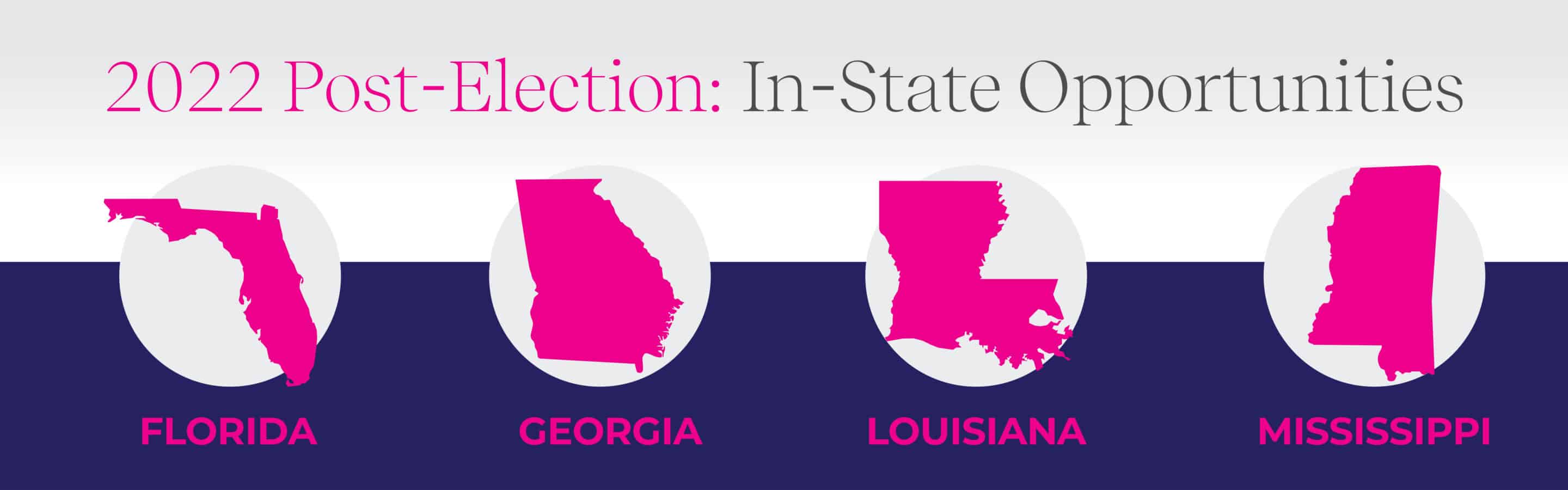 2022 Post-Election: In-State Opportunities

FLORIDA

GEORGIA

LOUISIANA

MISSISSIPPI